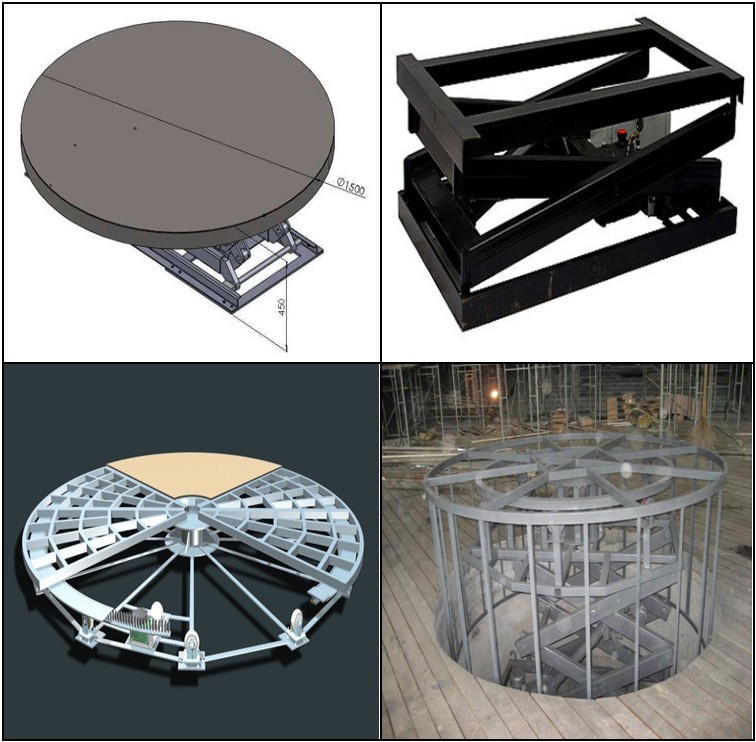 Ø1500

450